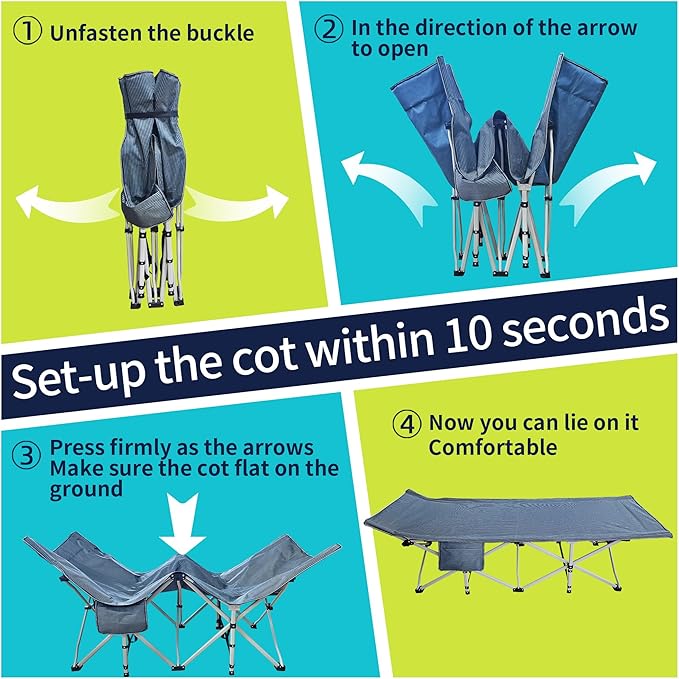 ① Unfasten the buckle

② In the direction of the arrow to open

Set-up the cot within 10 seconds

③ Press firmly as the arrows Make sure the cot flat on the ground

④ Now you can lie on it Comfortable