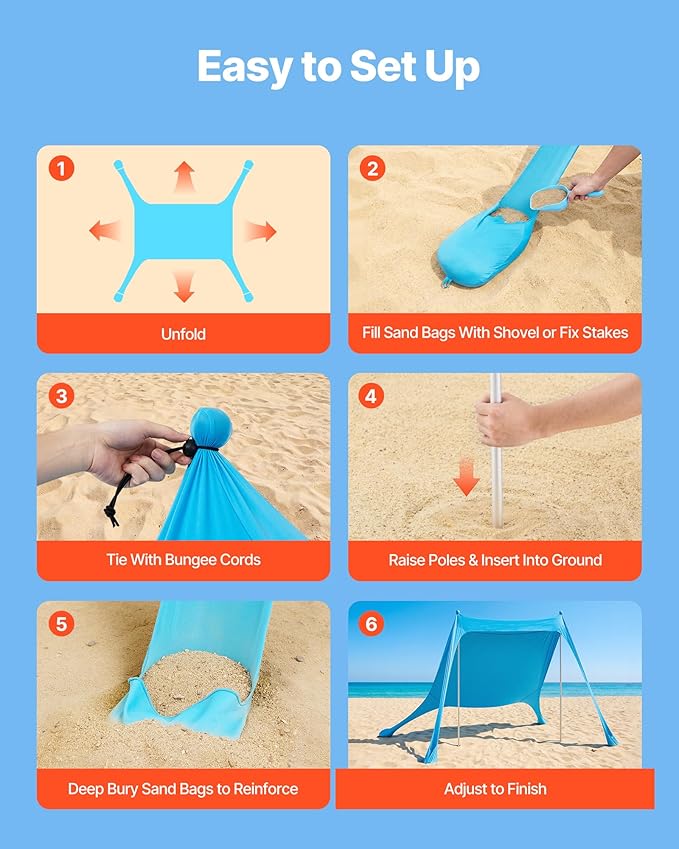 Easy to Set Up

1
Unfold

2
Fill Sand Bags With Shovel or Fix Stakes

3
Tie With Bungee Cords

4
Raise Poles & Insert Into Ground

5
Deep Bury Sand Bags to Reinforce

6
Adjust to Finish