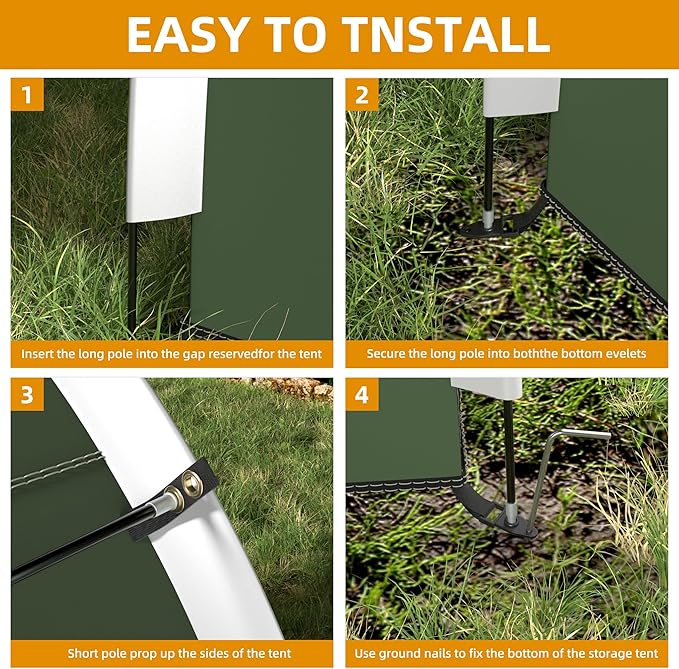 EASY TO TNSTALL

1

Insert the long pole into the gap reservedfor the tent

2

Secure the long pole into boththe bottom evelets

3

Short pole prop up the sides of the tent

4

Use ground nails to fix the bottom of the storage tent